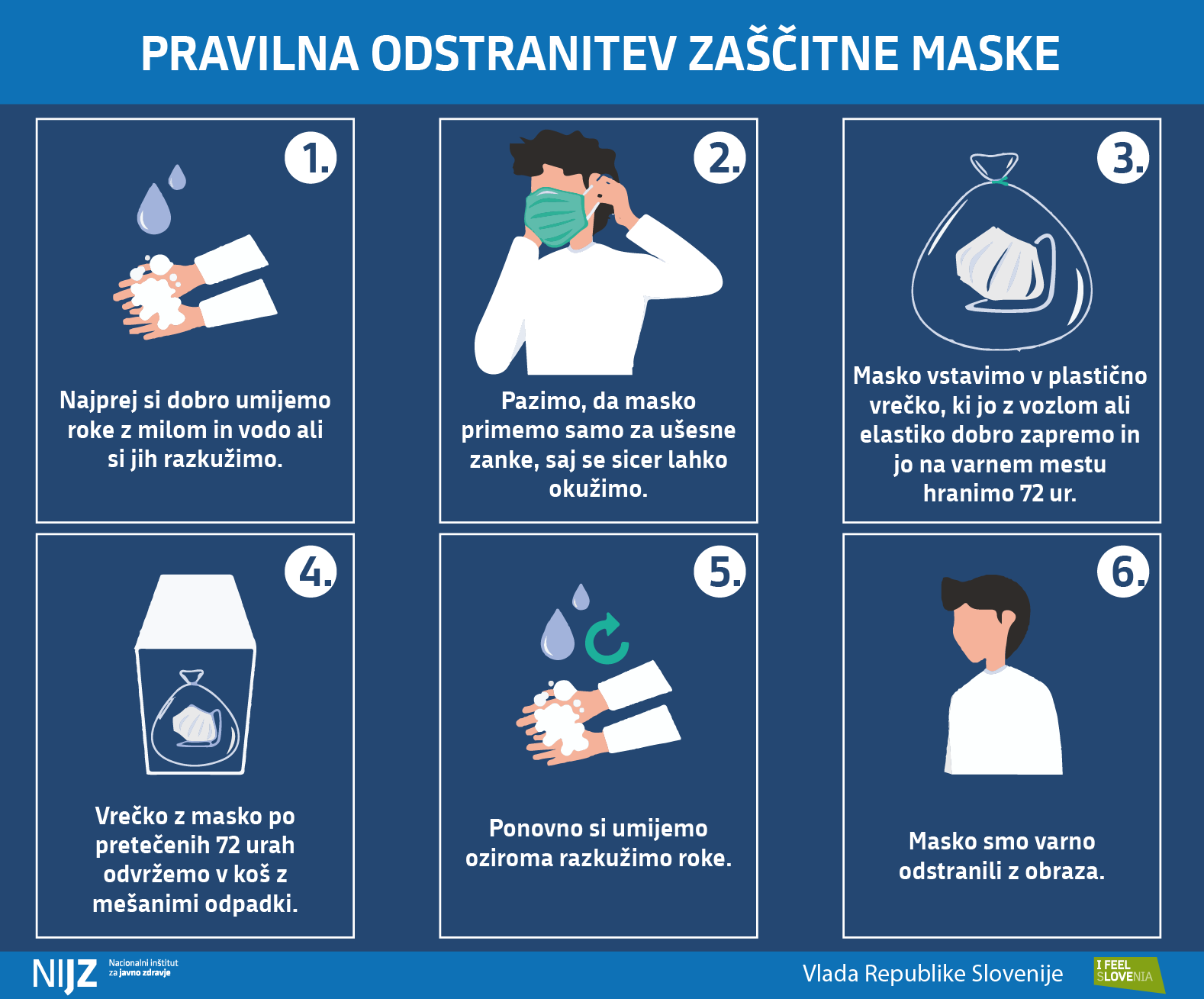 PRAVILNA ODSTRANITEV ZAŠČITNE MASKE

1.

Najprej si dobro umijemo roke z milom in vodo ali si jih razkužimo.

2.

Pazimo, da masko primemo samo za ušesne zanke, saj se sicer lahko okužimo.

3.

Masko vstavimo v plastično vrečko, ki jo z vozlom ali elastiko dobro zapremo in jo na varnem mestu hranimo 72 ur.

4.

Vrečko z masko po pretečenih 72 urah odvržemo v koš z mešanimi odpadki.

5.

Ponovno si umijemo oziroma razkužimo roke.

6.

Masko smo varno odstranili z obraza.

NIJZ Nacionalni inštitut za javno zdravje

Vlada Republike Slovenije

I FEEL SLOVENIA